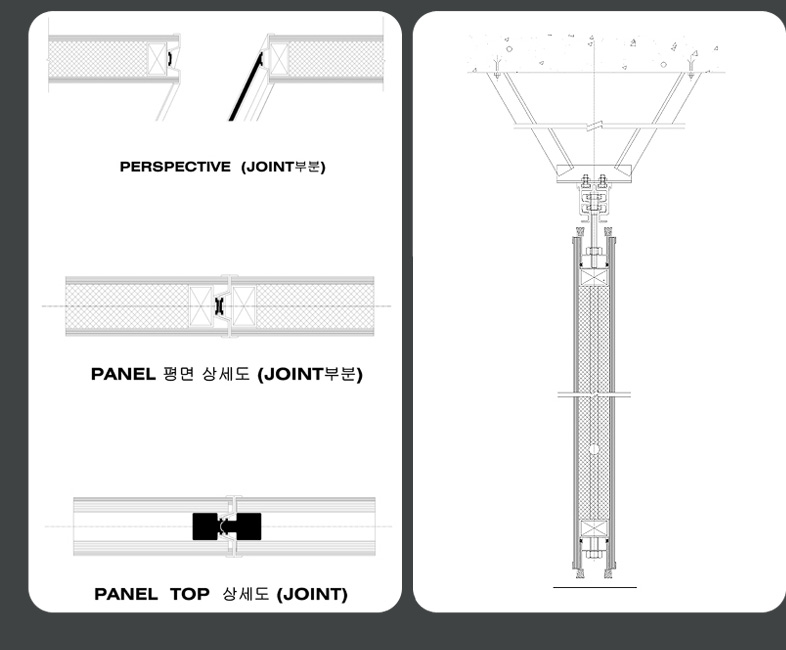 PERSPECTIVE (JOINT부분)

PANEL 평면 상세도 (JOINT부분)

PANEL TOP 상세도 (JOINT)